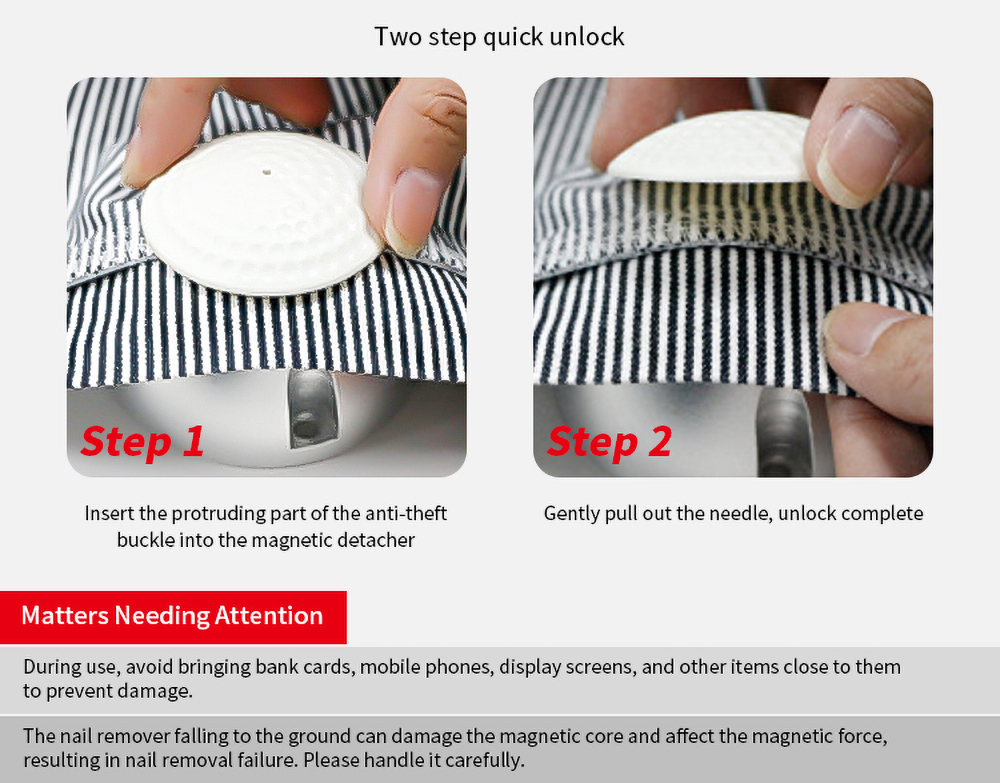 Two step quick unlock

Step 1

Insert the protruding part of the anti-theft buckle into the magnetic detacher

Step 2

Gently pull out the needle, unlock complete

Matters Needing Attention

During use, avoid bringing bank cards, mobile phones, display screens, and other items close to them to prevent damage.

The nail remover falling to the ground can damage the magnetic core and affect the magnetic force, resulting in nail removal failure. Please handle it carefully.